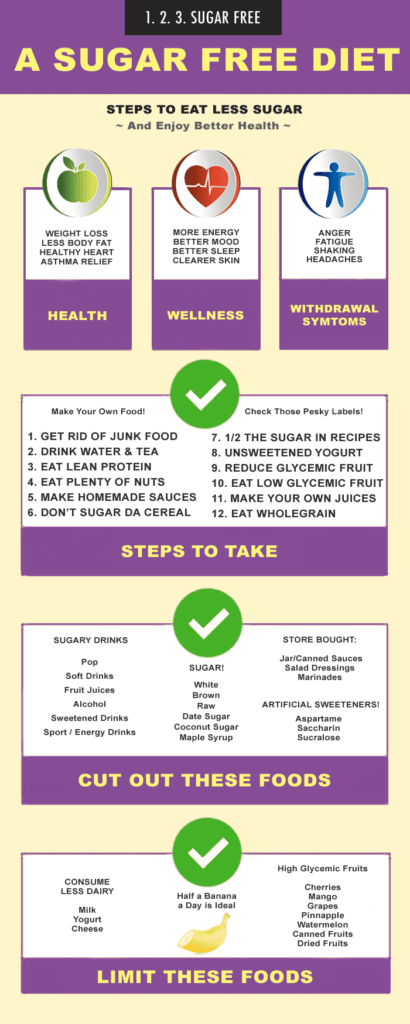 1. 2. 3. SUGAR FREE

A SUGAR FREE DIET

STEPS TO EAT LESS SUGAR
~ And Enjoy Better Health ~

WEIGHT LOSS
LESS BODY FAT
HEALTHY HEART
ASTHMA RELIEF

HEALTH

MORE ENERGY
BETTER MOOD
BETTER SLEEP
CLEARER SKIN

WELLNESS

ANGER
FATIGUE
SHAKING
HEADACHES

WITHDRAWAL SYMTOMS

Make Your Own Food!

1. GET RID OF JUNK FOOD
2. DRINK WATER & TEA
3. EAT LEAN PROTEIN
4. EAT PLENTY OF NUTS
5. MAKE HOMEMADE SAUCES
6. DON'T SUGAR DA CEREAL

Check Those Pesky Labels!

7. 1/2 THE SUGAR IN RECIPES
8. UNSWEETENED YOGURT
9. REDUCE GLYCEMIC FRUIT
10. EAT LOW GLYCEMIC FRUIT
11. MAKE YOUR OWN JUICES
12. EAT WHOLEGRAIN

STEPS TO TAKE

SUGARY DRINKS

Pop
Soft Drinks
Fruit Juices
Alcohol
Sweetened Drinks
Sport / Energy Drinks

SUGAR!

White
Brown
Raw
Date Sugar
Coconut Sugar
Maple Syrup

STORE BOUGHT:

Jar/Canned Sauces
Salad Dressings
Marinades

ARTIFICIAL SWEETENERS!

Aspartame
Saccharin
Sucralose

CUT OUT THESE FOODS

CONSUME LESS DAIRY

Milk
Yogurt
Cheese

Half a Banana a Day is Ideal

High Glycemic Fruits

Cherries
Mango
Grapes
Pinnapple
Watermelon
Canned Fruits
Dried Fruits

LIMIT THESE FOODS